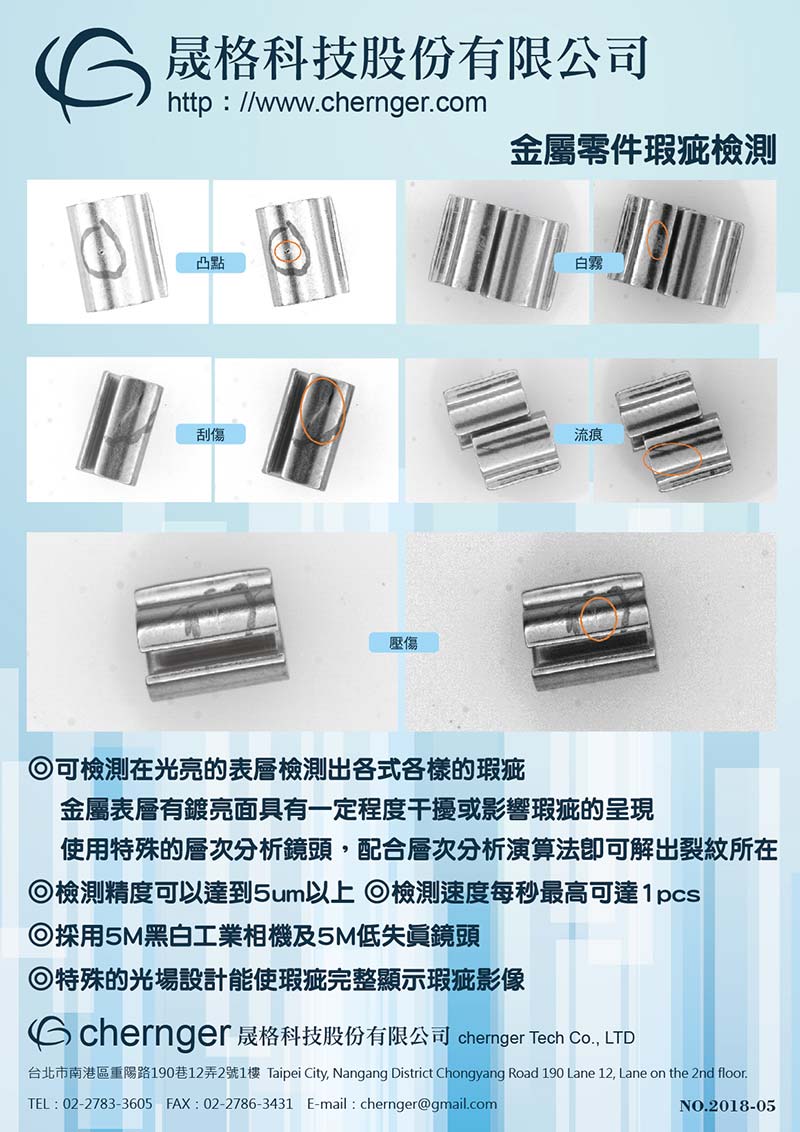 晟格科技股份有限公司
http：//www.chernger.com

金屬零件瑕疵檢測

凸點

白霧

刮傷

流痕

壓傷

◎可檢測在光亮的表層檢測出各式各樣的瑕疵
金屬表層有鍍亮面具有一定程度干擾或影響瑕疵的呈現
使用特殊的層次分析鏡頭，配合層次分析演算法即可解出裂紋所在

◎檢測精度可以達到5um以上 ◎檢測速度每秒最高可達1pcs

◎採用5M黑白工業相機及5M低失真鏡頭

◎特殊的光場設計能使瑕疵完整顯示瑕疵影像

chernger 晟格科技股份有限公司 chernger Tech Co., LTD

台北市南港區重陽路190巷12弄2號1樓 Taipei City, Nangang District Chongyang Road 190 Lane 12, Lane on the 2nd floor.

TEL：02-2783-3605 FAX：02-2786-3431 E-mail：chernger@gmail.com

NO.2018-05