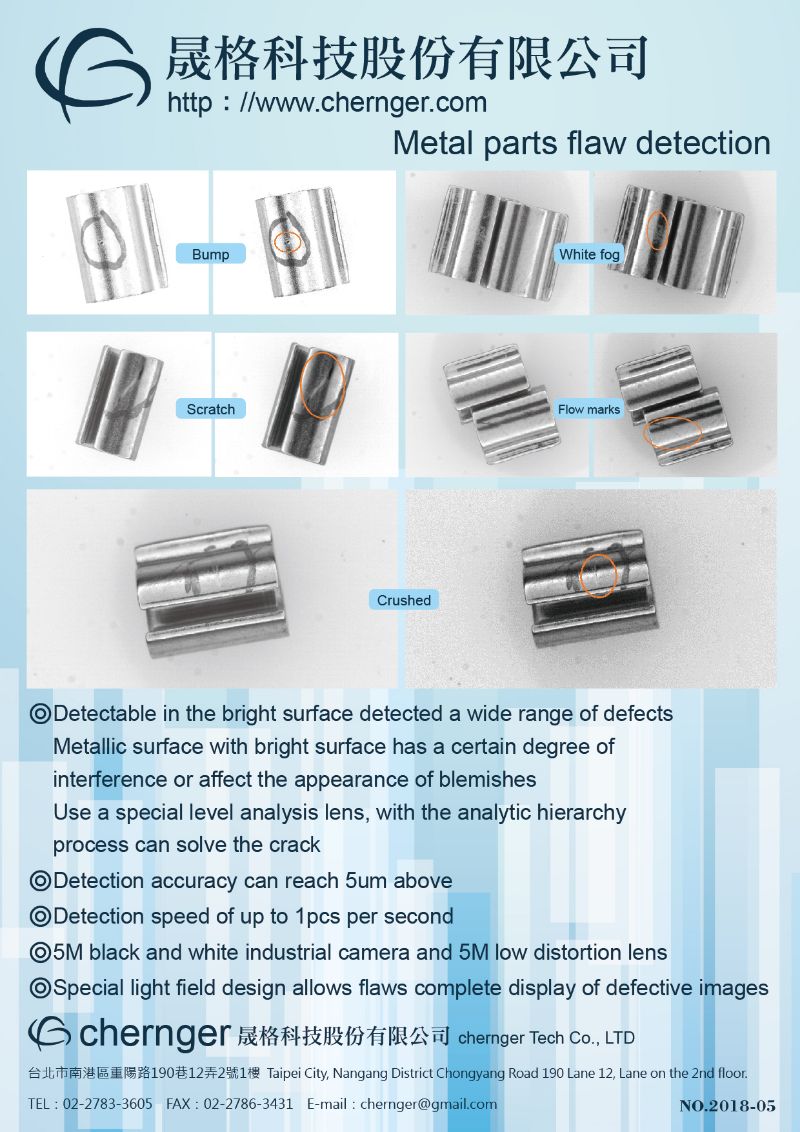 晟格科技股份有限公司
http : //www.chernger.com

Metal parts flaw detection

Bump

White fog

Scratch

Flow marks

Crushed

◎Detectable in the bright surface detected a wide range of defects
Metallic surface with bright surface has a certain degree of interference or affect the appearance of blemishes
Use a special level analysis lens, with the analytic hierarchy process can solve the crack
◎Detection accuracy can reach 5um above
◎Detection speed of up to 1pcs per second
◎5M black and white industrial camera and 5M low distortion lens
◎Special light field design allows flaws complete display of defective images

chernger 晟格科技股份有限公司 chernger Tech Co., LTD

台北市南港區重陽路190巷12弄2號1樓 Taipei City, Nangang District Chongyang Road 190 Lane 12, Lane on the 2nd floor.

TEL : 02-2783-3605 FAX : 02-2786-3431 E-mail : chernger@gmail.com

NO.2018-05